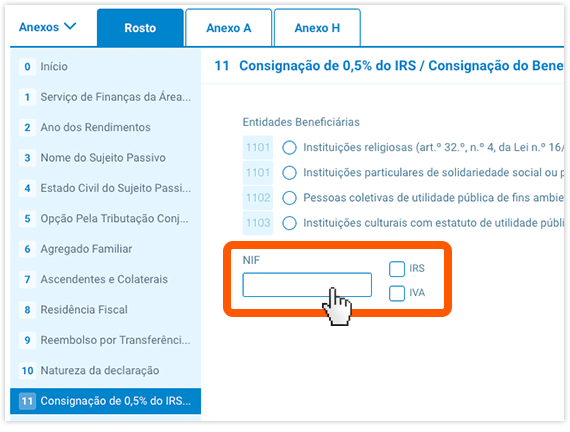 Anexos
Rosto
Anexo A
Anexo H

0 Início
1 Serviço de Finanças da Área...
2 Ano dos Rendimentos
3 Nome do Sujeito Passivo
4 Estado Civil do Sujeito Passi...
5 Opção Pela Tributação Conj...
6 Agregado Familiar
7 Ascendentes e Colaterais
8 Residência Fiscal
9 Reembolso por Transferênci...
10 Natureza da declaração
11 Consignação de 0,5% do IRS...

11 Consignação de 0,5% do IRS / Consignação do Bene

Entidades Beneficiárias
1101 Instituições religiosas (art.º 32.º, n.º 4, da Lei n.º 16/
1101 Instituições particulares de solidariedade social ou p
1102 Pessoas coletivas de utilidade pública de fins ambie
1103 Instituições culturais com estatuto de utilidade públi

NIF
IRS
IVA