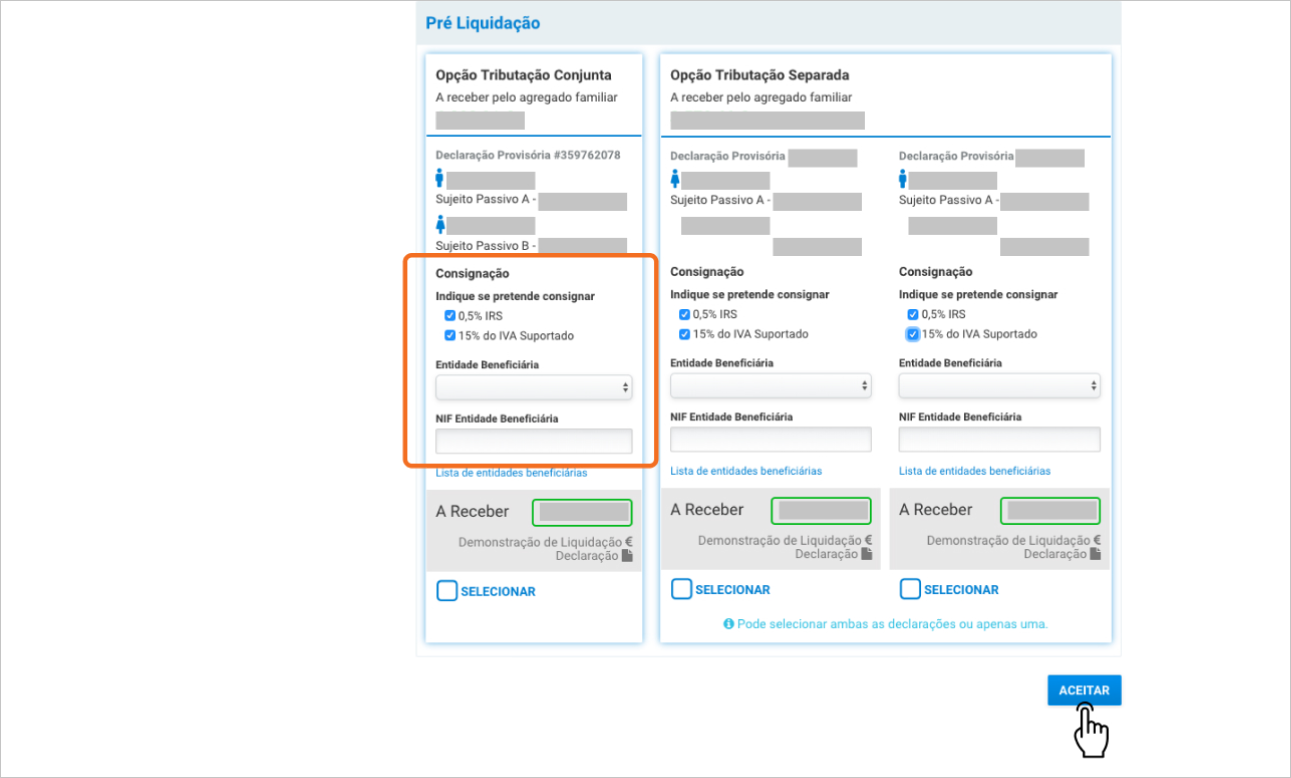 Pré Liquidação

Opção Tributação Conjunta
A receber pelo agregado familiar

Declaração Provisória #359762078
Sujeito Passivo A -
Sujeito Passivo B -

Consignação
Indique se pretende consignar
0,5% IRS
15% do IVA Suportado
Entidade Beneficiária
NIF Entidade Beneficiária
Lista de entidades beneficiárias

A Receber
Demonstração de Liquidação €
Declaração

SELECIONAR

Opção Tributação Separada
A receber pelo agregado familiar

Declaração Provisória
Sujeito Passivo A -

Consignação
Indique se pretende consignar
0,5% IRS
15% do IVA Suportado
Entidade Beneficiária
NIF Entidade Beneficiária
Lista de entidades beneficiárias

A Receber
Demonstração de Liquidação €
Declaração

SELECIONAR

Declaração Provisória
Sujeito Passivo A -

Consignação
Indique se pretende consignar
0,5% IRS
15% do IVA Suportado
Entidade Beneficiária
NIF Entidade Beneficiária
Lista de entidades beneficiárias

A Receber
Demonstração de Liquidação €
Declaração

SELECIONAR

Pode selecionar ambas as declarações ou apenas uma.

ACEITAR